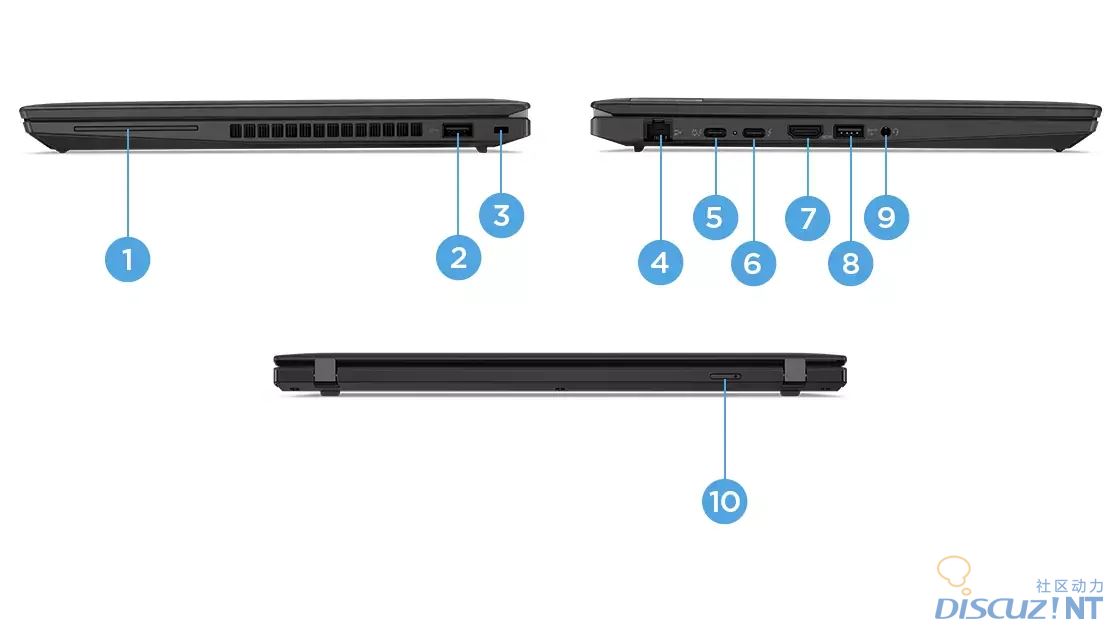 1
2
3
4
5
6
7
8
9
10

社区动力
DISCUZ!NT